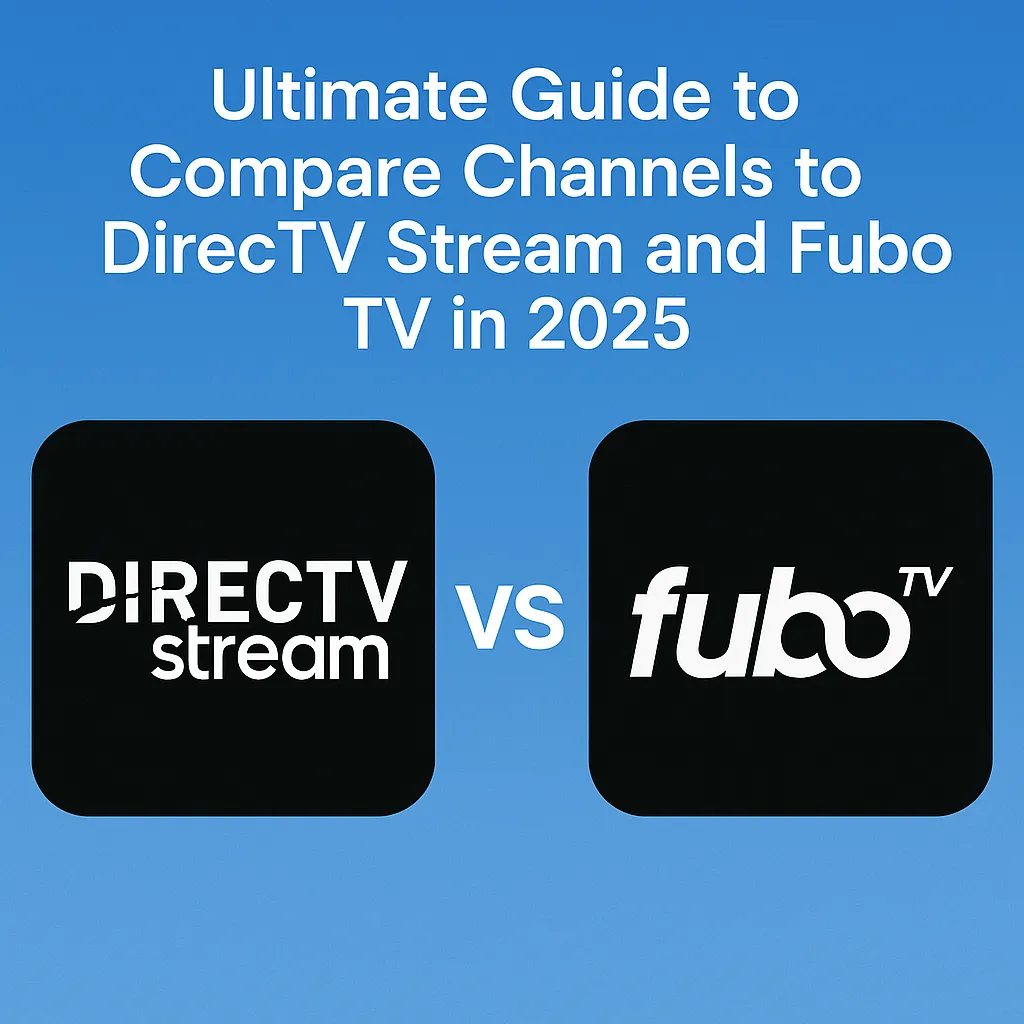 Ultimate Guide to Compare Channels to DirecTV Stream and Fubo TV in 2025

DIRECTV stream

VS

fubo TV